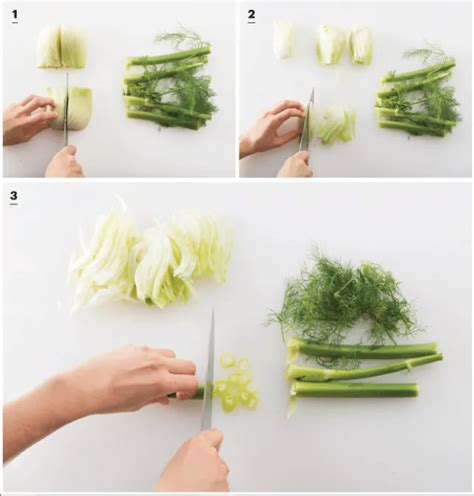 1

2

3