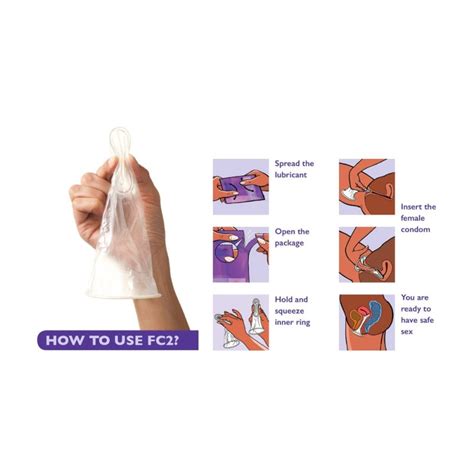 HOW TO USE FC2?

Spread the lubricant

Open the package

Hold and squeeze inner ring

Insert the female condom

You are ready to have safe sex