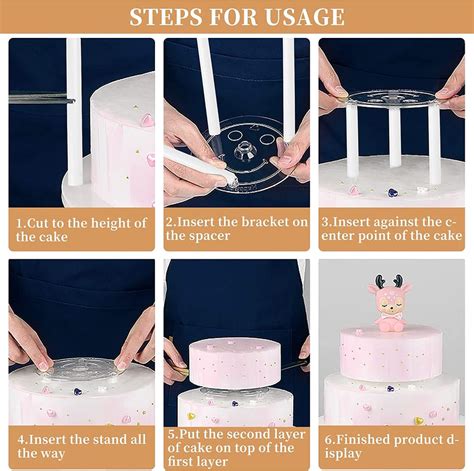 STEPS FOR USAGE

1.Cut to the height of the cake

2.Insert the bracket on the spacer

3.Insert against the center point of the cake

4.Insert the stand all the way

5.Put the second layer of cake on top of the first layer

6.Finished product display